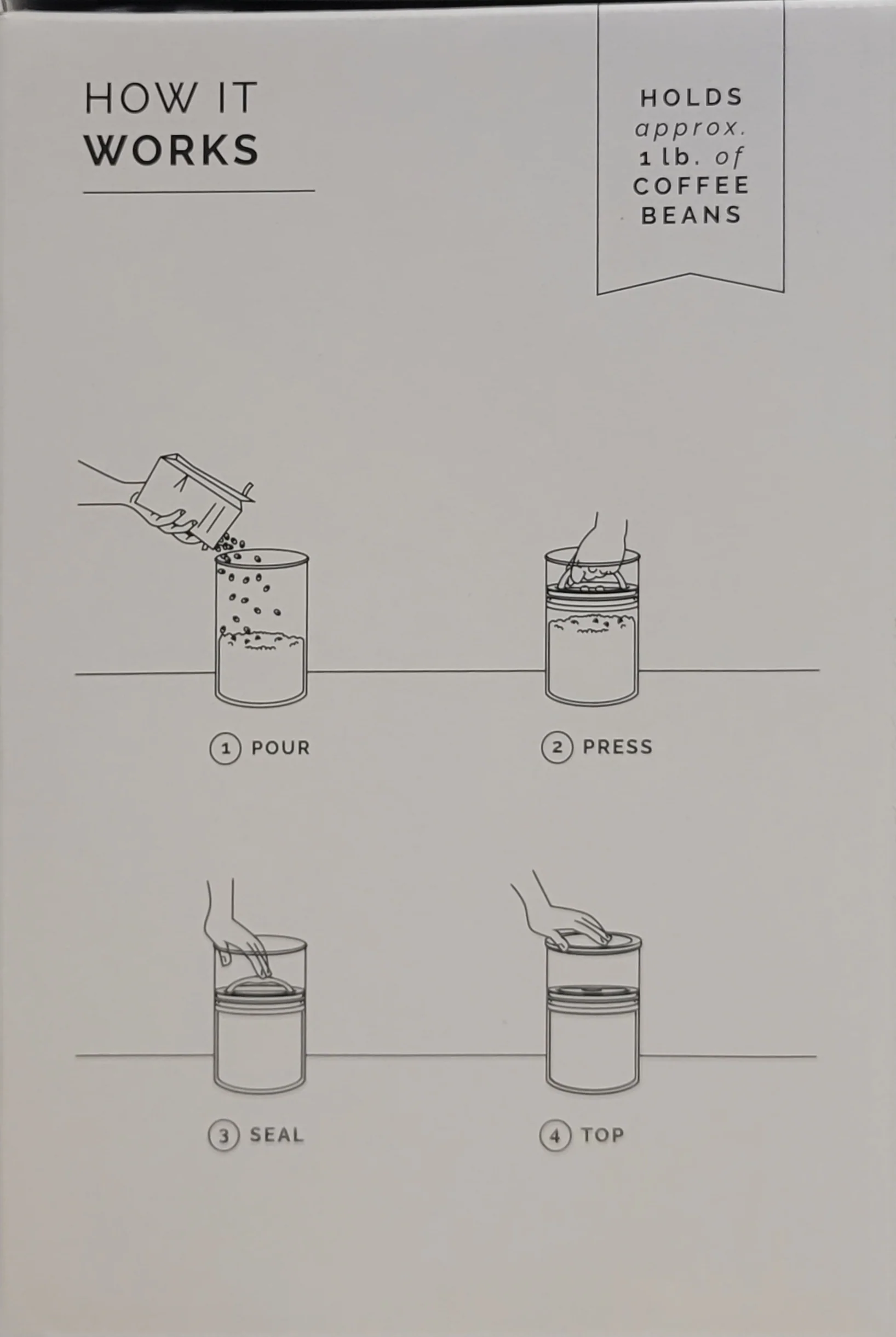 HOW IT
WORKS

HOLDS
approx.
1 lb. of
COFFEE
BEANS

1 POUR

2 PRESS

3 SEAL

4 TOP